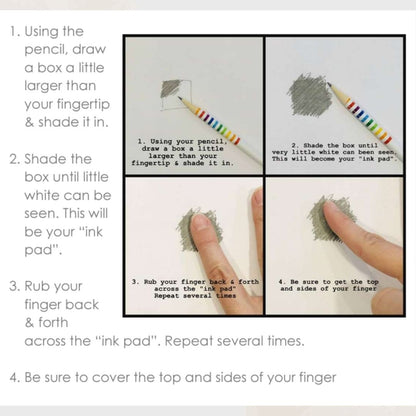 1. Using the pencil, draw a box a little larger than your fingertip & shade it in.

2. Shade the box until little white can be seen. This will be your "ink pad".

3. Rub your finger back & forth across the "ink pad". Repeat several times.

4. Be sure to cover the top and sides of your finger

1. Using your pencil, draw a box a little larger than your fingertip & shade it in.

2. Shade the box until very little white can been seen. This will become your "ink pad".

3. Rub your finger back & forth across the "ink pad" Repeat several times

4. Be sure to get the top and sides of your finger